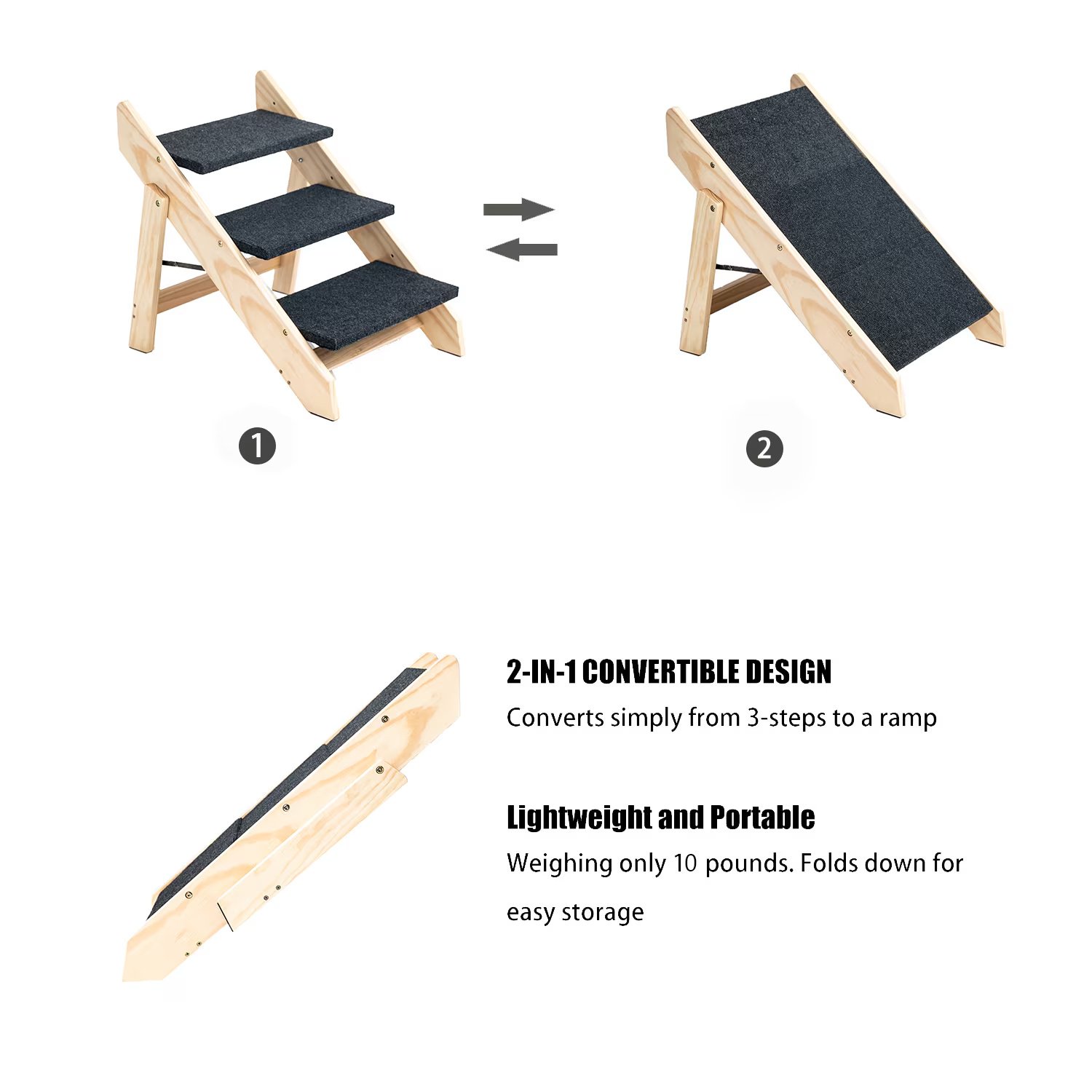 1

2

2-IN-1 CONVERTIBLE DESIGN

Converts simply from 3-steps to a ramp

Lightweight and Portable

Weighing only 10 pounds. Folds down for easy storage