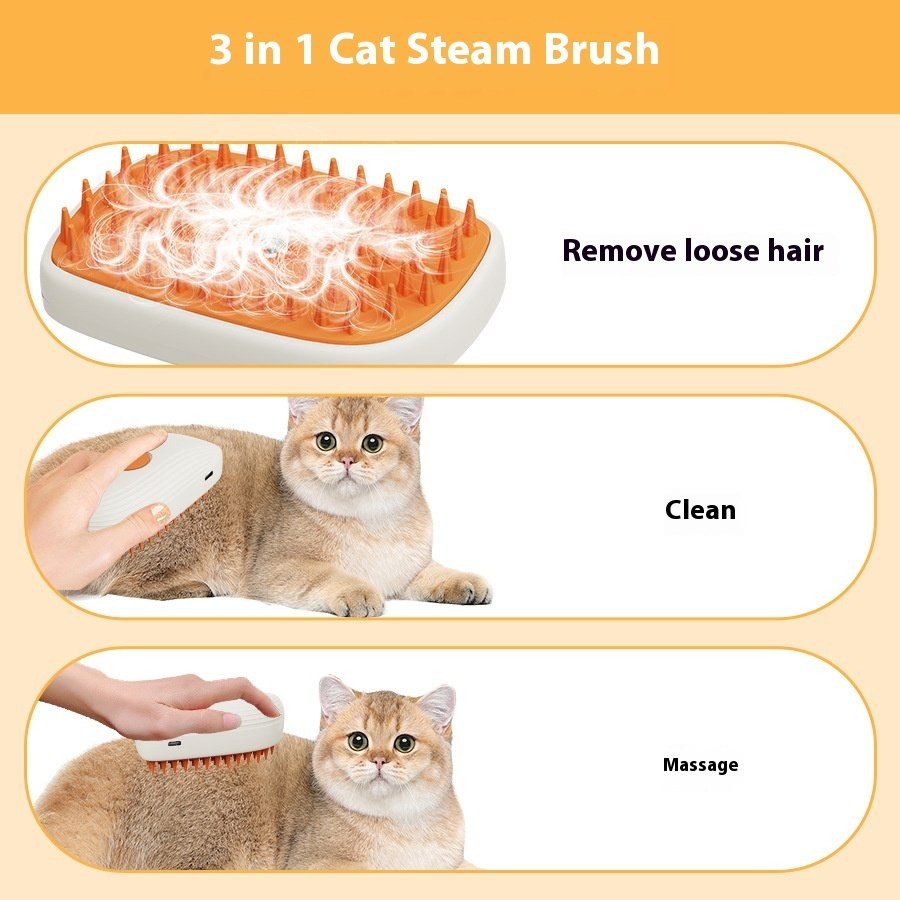 3 in 1 Cat Steam Brush

Remove loose hair

Clean

Massage